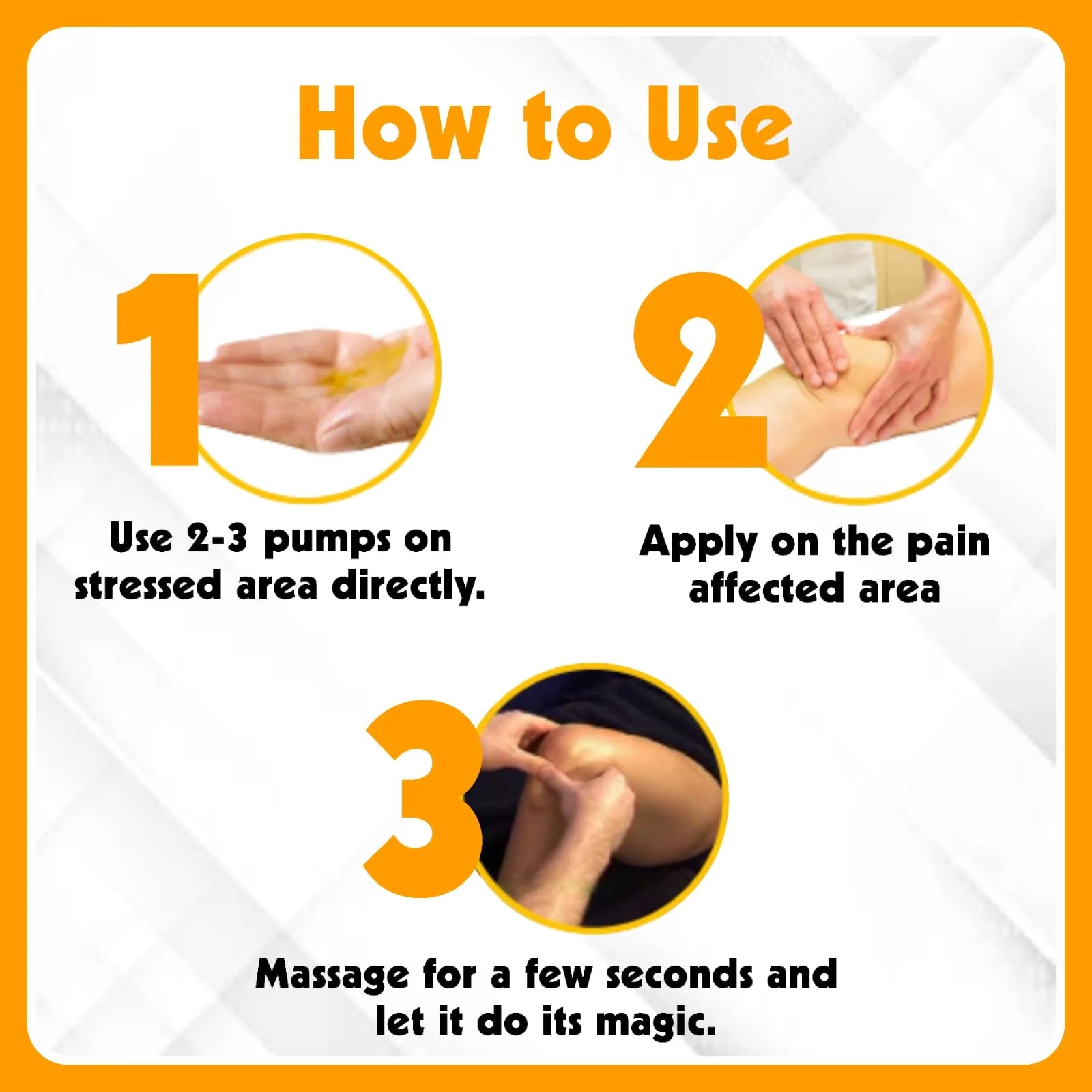 How to Use

1

Use 2-3 pumps on stressed area directly.

2

Apply on the pain affected area

3

Massage for a few seconds and let it do its magic.